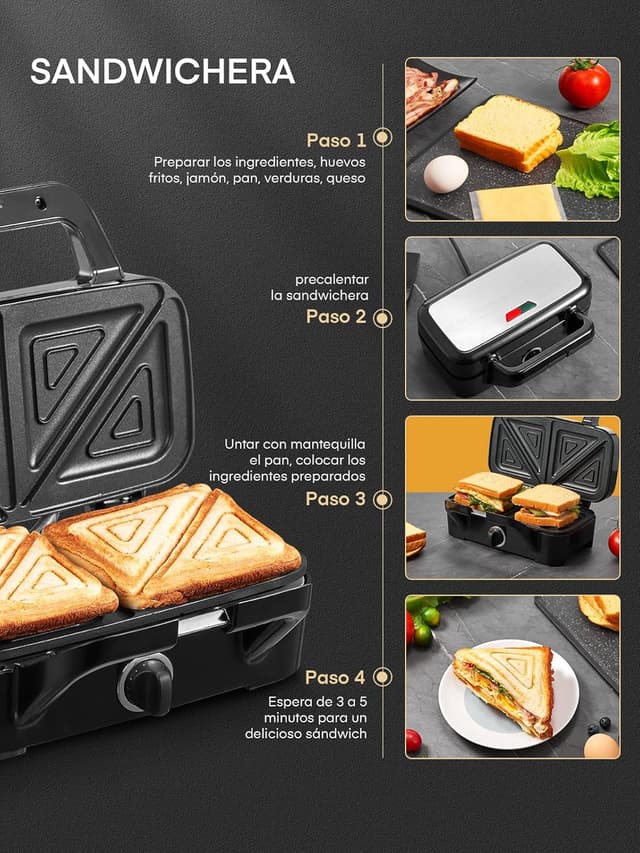 SANDWICHERA

Paso 1
Preparar los ingredientes, huevos fritos, jamón, pan, verduras, queso

precalentar la sandwichera
Paso 2

Untar con mantequilla el pan, colocar los ingredientes preparados
Paso 3

Paso 4
Espera de 3 a 5 minutos para un delicioso sándwich