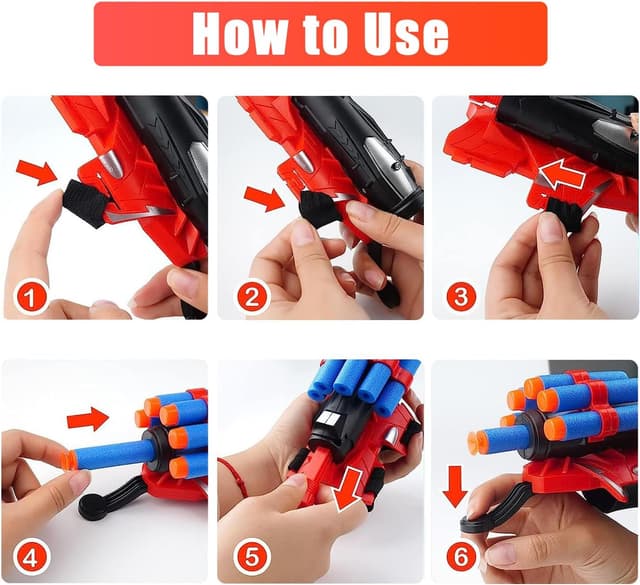 How to Use

1

2

3

4

5

6