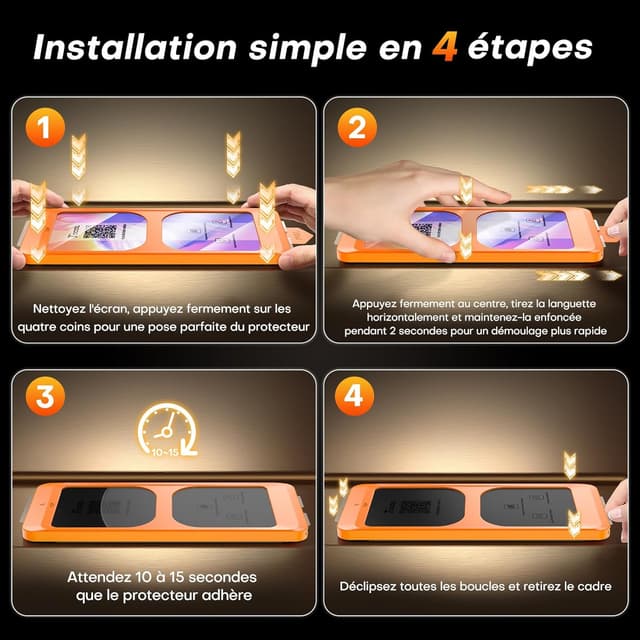 Installation simple en 4 étapes

1

Nettoyez l'écran, appuyez fermement sur les quatre coins pour une pose parfaite du protecteur

2

Appuyez fermement au centre, tirez la languette horizontalement et maintenez-la enfoncée pendant 2 secondes pour un démoulage plus rapide

3

10~15

Attendez 10 à 15 secondes que le protecteur adhère

4

Déclipsez toutes les boucles et retirez le cadre