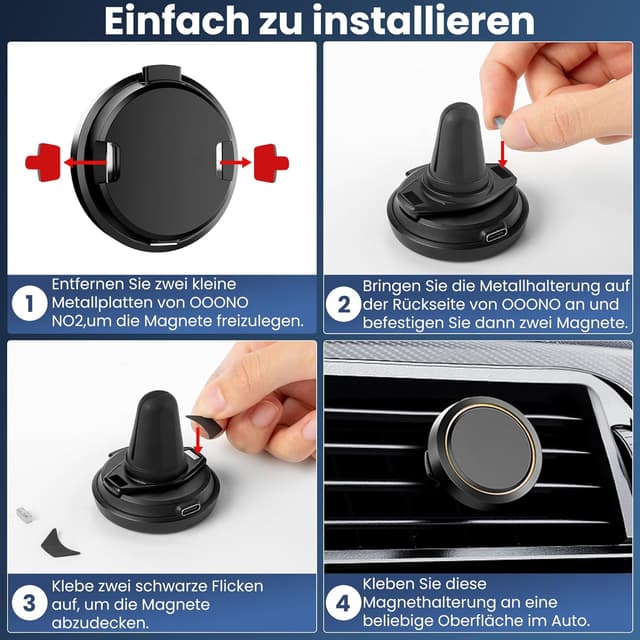 Einfach zu installieren

1 Entfernen Sie zwei kleine Metallplatten von OOONO NO2,um die Magnete freizulegen.

2 Bringen Sie die Metallhalterung auf der Rückseite von OOONO an und befestigen Sie dann zwei Magnete.

3 Klebe zwei schwarze Flicken auf, um die Magnete abzudecken.

4 Kleben Sie diese Magnethalterung an eine beliebige Oberfläche im Auto.