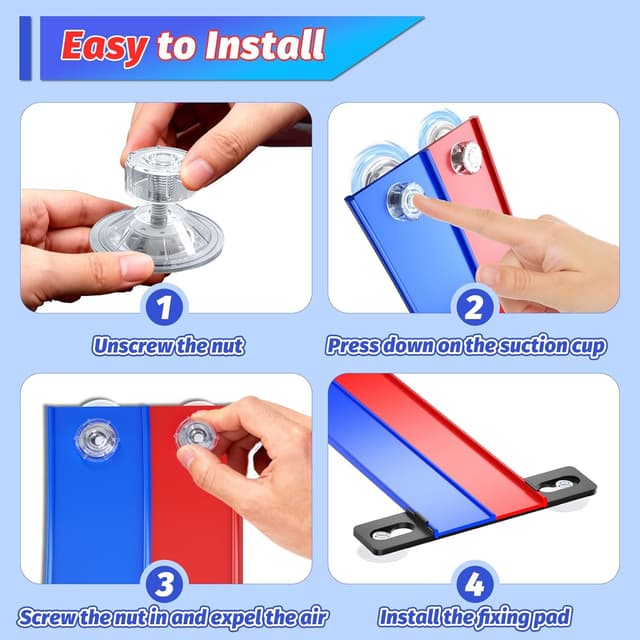 Easy to Install

1

Unscrew the nut

2

Press down on the suction cup

3

Screw the nut in and expel the air

4

Install the fixing pad