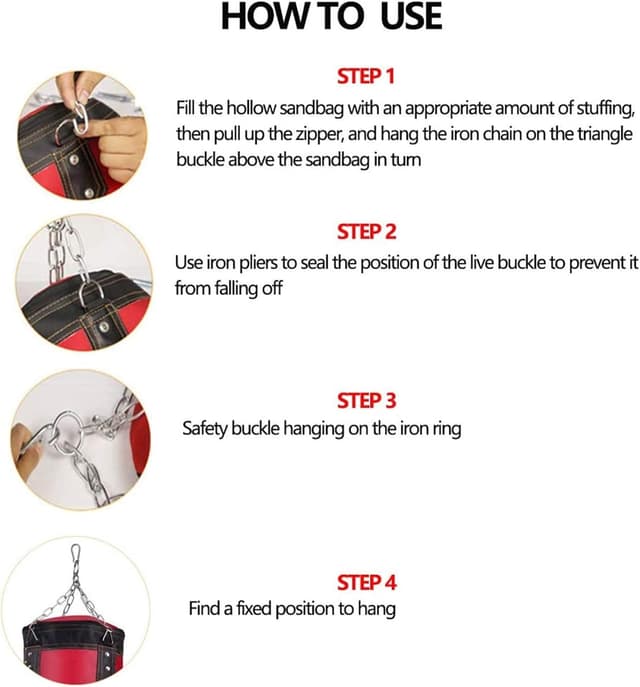 HOW TO USE

STEP 1

Fill the hollow sandbag with an appropriate amount of stuffing, then pull up the zipper, and hang the iron chain on the triangle buckle above the sandbag in turn

STEP 2

Use iron pliers to seal the position of the live buckle to prevent it from falling off

STEP 3

Safety buckle hanging on the iron ring

STEP 4

Find a fixed position to hang