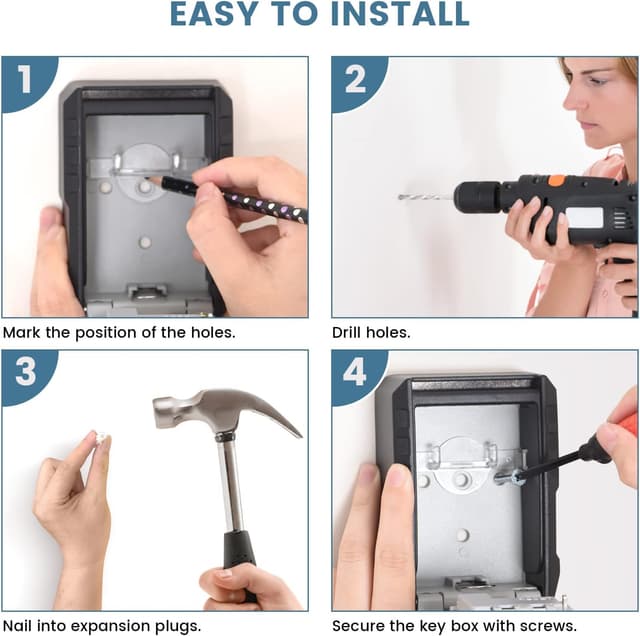 EASY TO INSTALL

1

Mark the position of the holes.

2

Drill holes.

3

Nail into expansion plugs.

4

Secure the key box with screws.