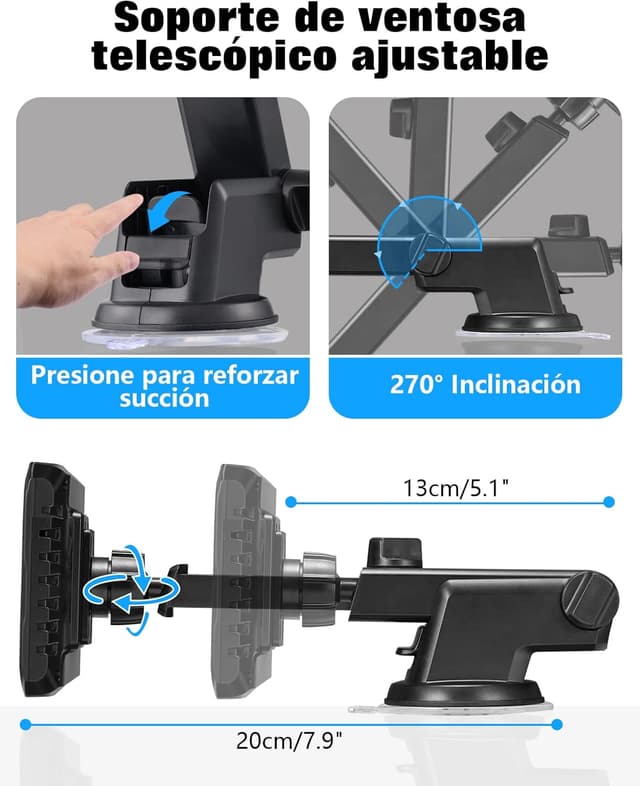 Soporte de ventosa telescópico ajustable

Presione para reforzar succión

270° Inclinación

13cm/5.1"

20cm/7.9"