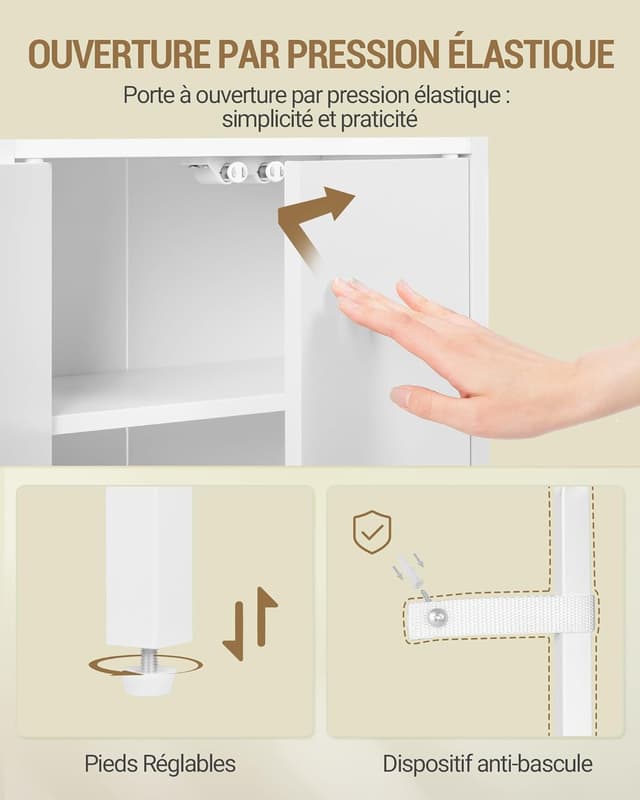 OUVERTURE PAR PRESSION ÉLASTIQUE

Porte à ouverture par pression élastique : simplicité et praticité

Pieds Réglables

Dispositif anti-bascule