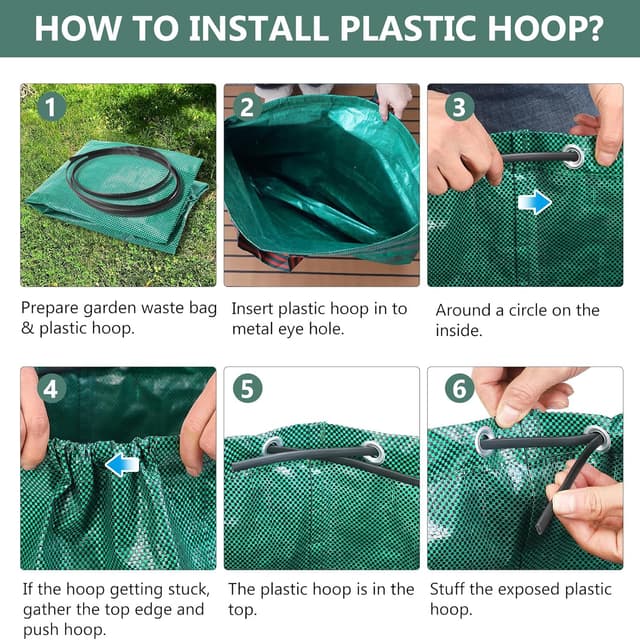 HOW TO INSTALL PLASTIC HOOP?

1

Prepare garden waste bag & plastic hoop.

2

Insert plastic hoop in to metal eye hole.

3

Around a circle on the inside.

4

If the hoop getting stuck, gather the top edge and push hoop.

5

The plastic hoop is in the top.

6

Stuff the exposed plastic hoop.