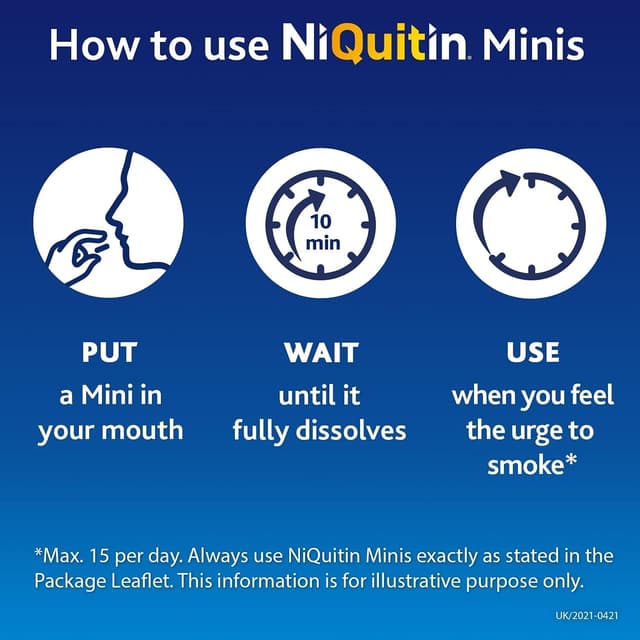 How to use NiQuitin Minis

10 min

PUT
a Mini in your mouth

WAIT
until it fully dissolves

USE
when you feel the urge to smoke*

*Max. 15 per day. Always use NiQuitin Minis exactly as stated in the Package Leaflet. This information is for illustrative purpose only.

UK/2021-0421