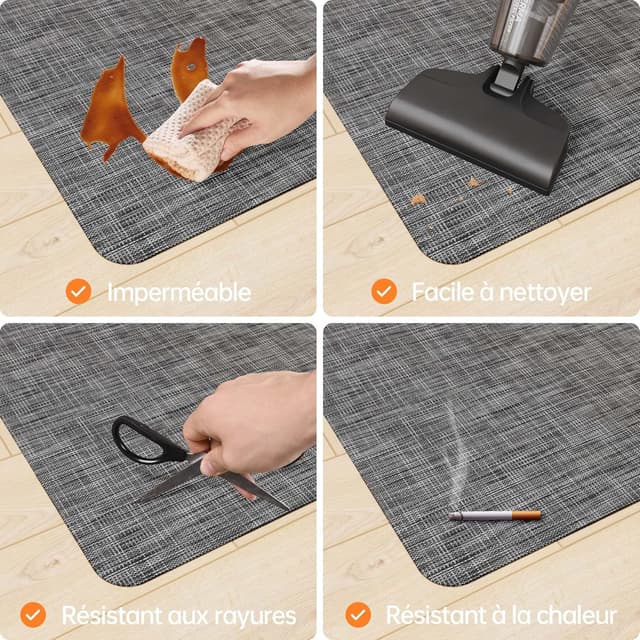 Imperméable

Facile à nettoyer

Résistant aux rayures

Résistant à la chaleur