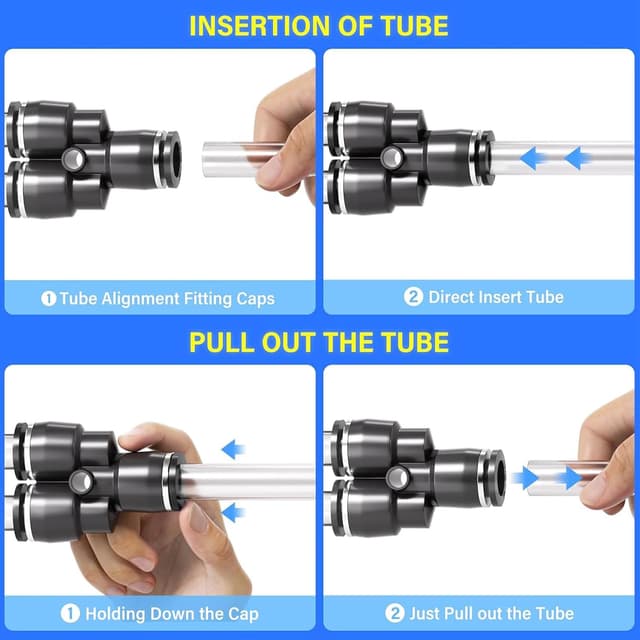 INSERTION OF TUBE

1 Tube Alignment Fitting Caps

2 Direct Insert Tube

PULL OUT THE TUBE

1 Holding Down the Cap

2 Just Pull out the Tube