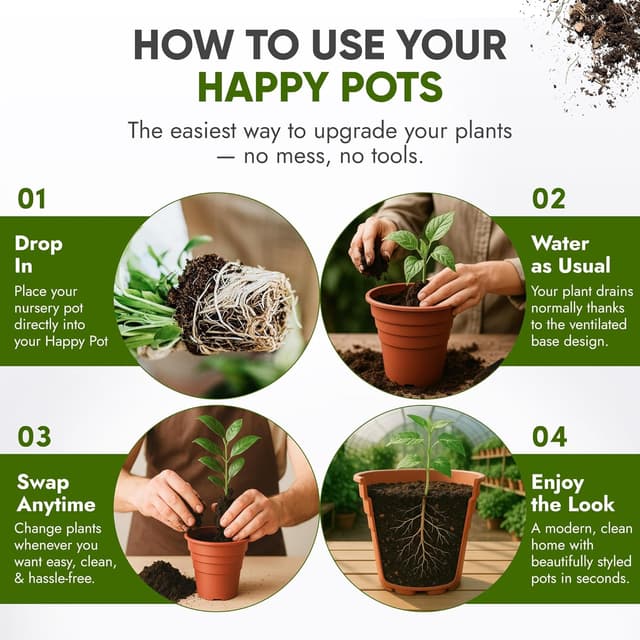 HOW TO USE YOUR HAPPY POTS

The easiest way to upgrade your plants — no mess, no tools.

01

Drop In

Place your nursery pot directly into your Happy Pot

02

Water as Usual

Your plant drains normally thanks to the ventilated base design.

03

Swap Anytime

Change plants whenever you want easy, clean, & hassle-free.

04

Enjoy the Look

A modern, clean home with beautifully styled pots in seconds.