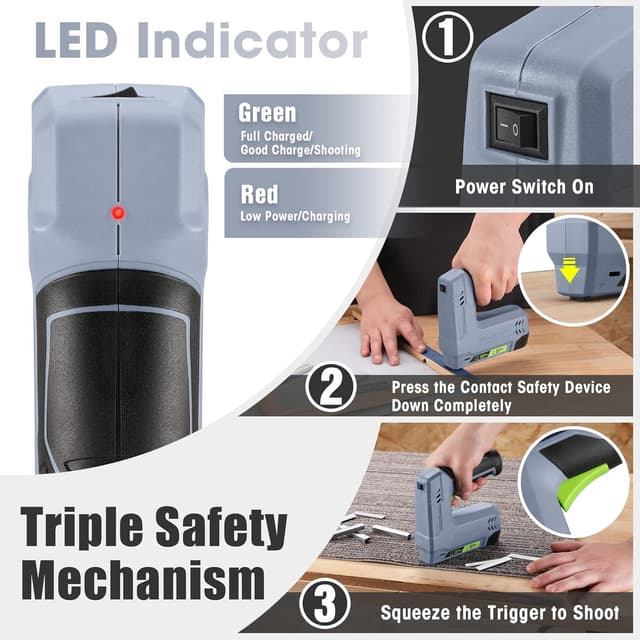 LED Indicator

Green
Full Charged/
Good Charge/Shooting

Red
Low Power/Charging

1

Power Switch On

2

Press the Contact Safety Device Down Completely

Triple Safety Mechanism

3

Squeeze the Trigger to Shoot