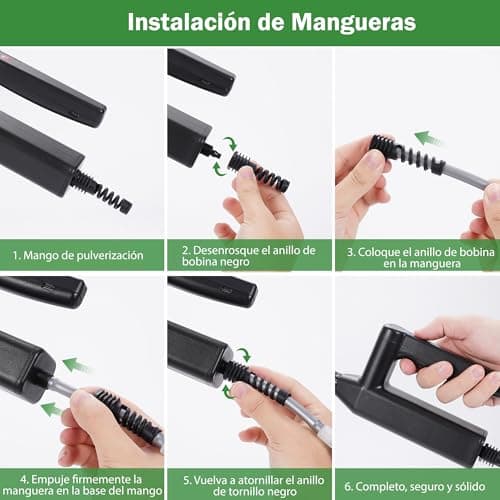 Instalación de Mangueras

1. Mango de pulverización

2. Desenrosque el anillo de bobina negro

3. Coloque el anillo de bobina en la manguera

4. Empuje firmemente la manguera en la base del mango

5. Vuelva a atornillar el anillo de tornillo negro

6. Completo, seguro y sólido