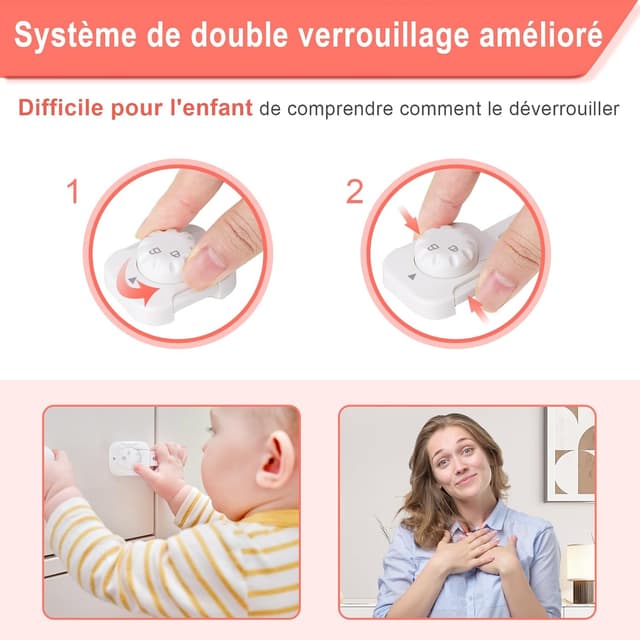 Système de double verrouillage amélioré

Difficile pour l'enfant de comprendre comment le déverrouiller

1

2