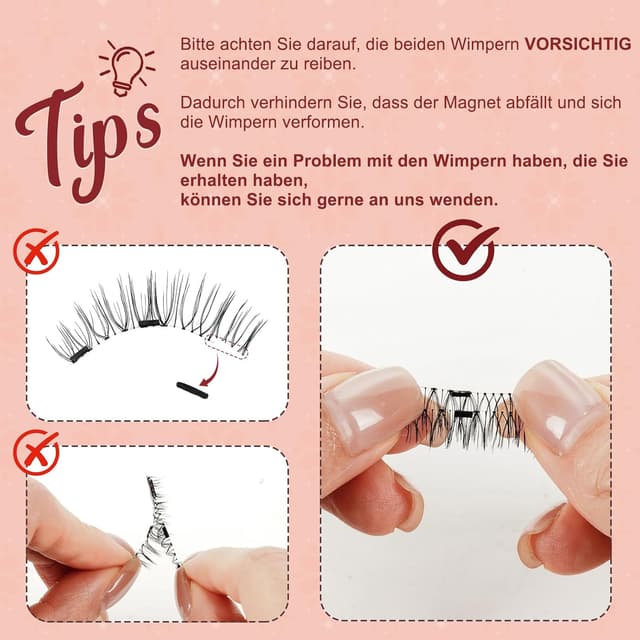 Tips

Bitte achten Sie darauf, die beiden Wimpern VORSICHTIG auseinander zu reiben.

Dadurch verhindern Sie, dass der Magnet abfällt und sich die Wimpern verformen.

Wenn Sie ein Problem mit den Wimpern haben, die Sie erhalten haben,
können Sie sich gerne an uns wenden.