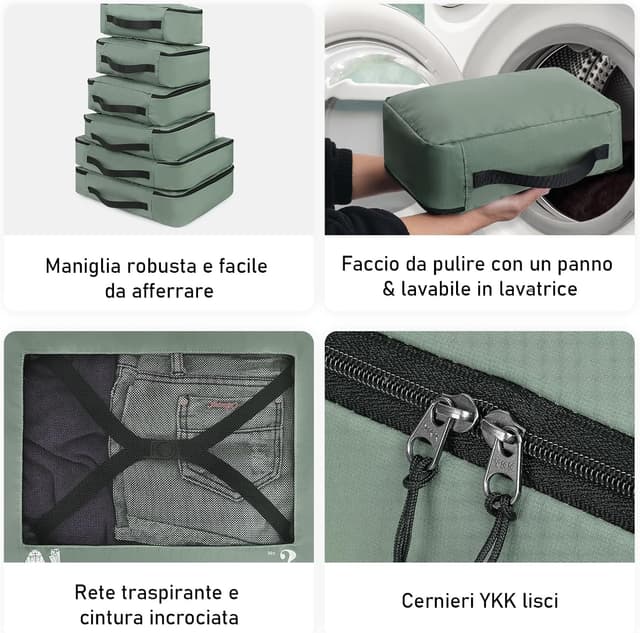 Maniglia robusta e facile da afferrare

Faccio da pulire con un panno & lavabile in lavatrice

Rete traspirante e cintura incrociata

Cernieri YKK lisci