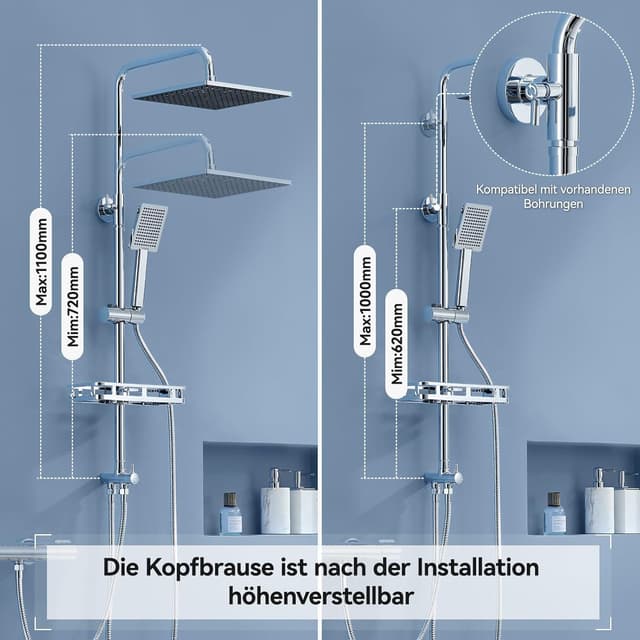 Max:1100mm

Mim:720mm

Kompatibel mit vorhandenen Bohrungen

Max:1000mm

Mim:620mm

Die Kopfbrause ist nach der Installation höhenverstellbar