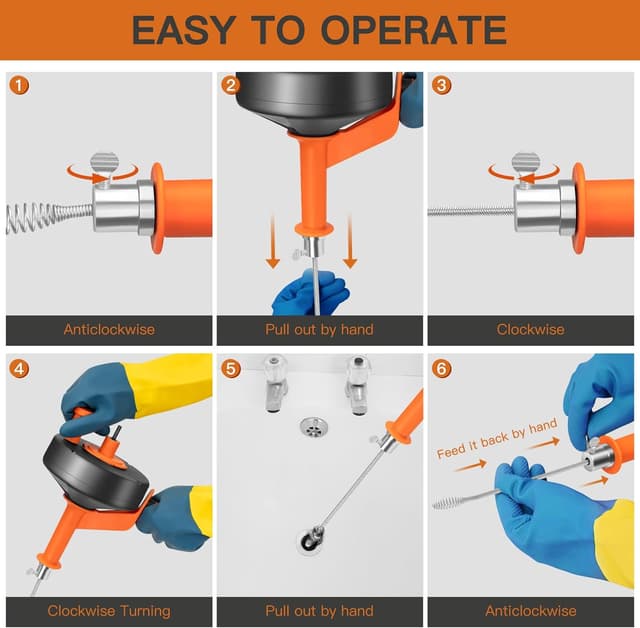 EASY TO OPERATE

1

Anticlockwise

2

Pull out by hand

3

Clockwise

4

Clockwise Turning

5

Pull out by hand

6

Feed it back by hand

Anticlockwise