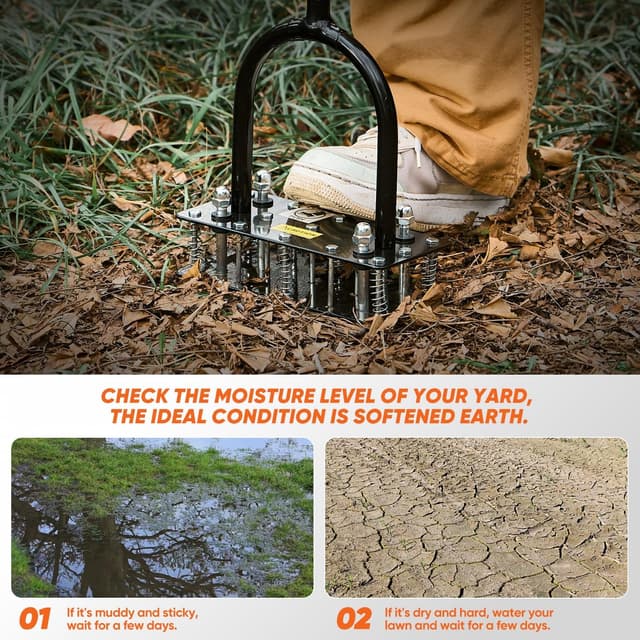 CHECK THE MOISTURE LEVEL OF YOUR YARD, THE IDEAL CONDITION IS SOFTENED EARTH.

01 If it's muddy and sticky, wait for a few days.

02 If it's dry and hard, water your lawn and wait for a few days.