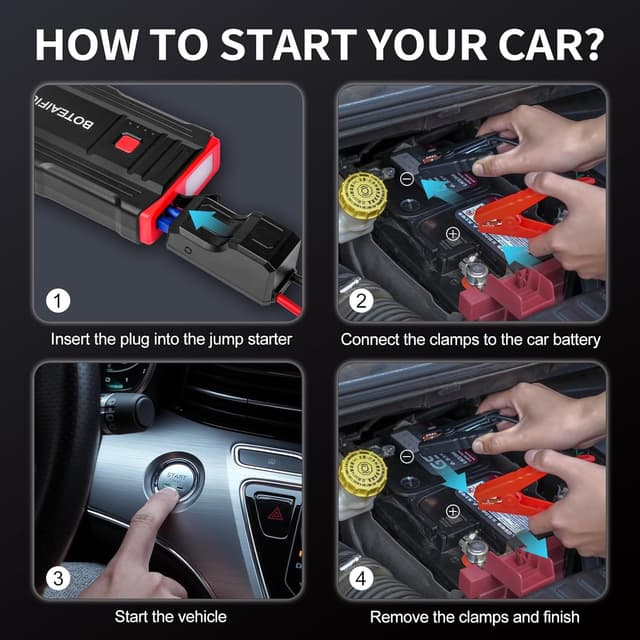 HOW TO START YOUR CAR?

BOTEAIFI

1

Insert the plug into the jump starter

2

Connect the clamps to the car battery

START

3

Start the vehicle

4

Remove the clamps and finish