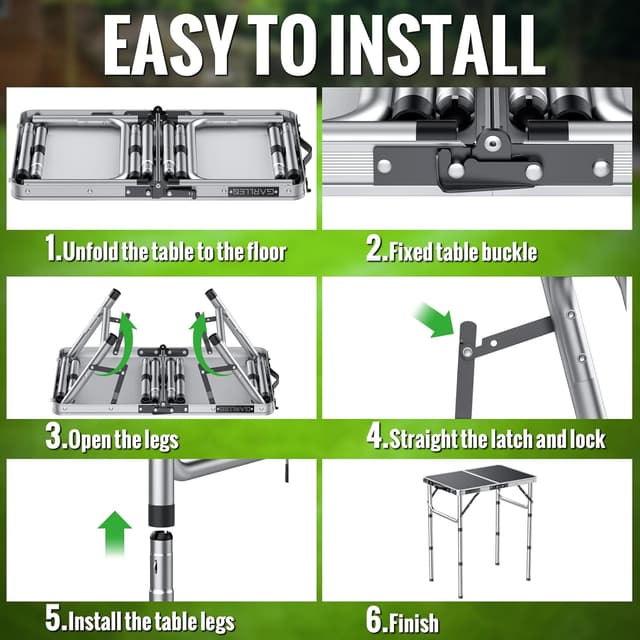 EASY TO INSTALL

GARLEE

1.Unfold the table to the floor

2.Fixed table buckle

3.Open the legs

4.Straight the latch and lock

5.Install the table legs

6.Finish