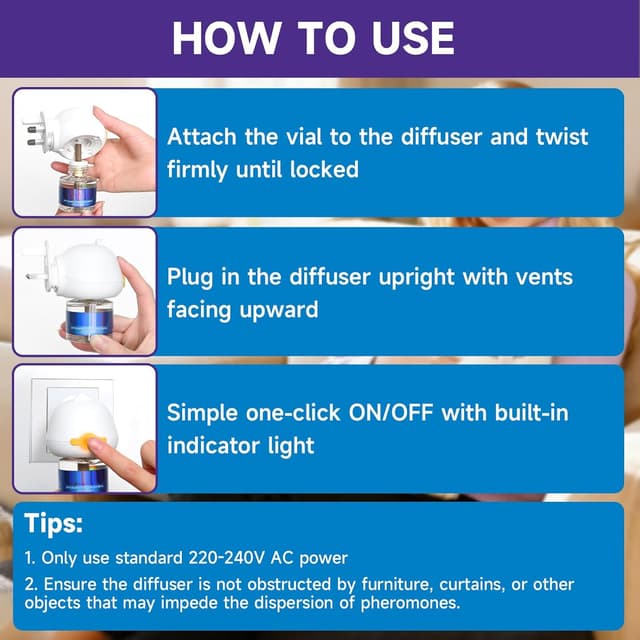 HOW TO USE

Attach the vial to the diffuser and twist firmly until locked

Plug in the diffuser upright with vents facing upward

Simple one-click ON/OFF with built-in indicator light

Tips:

1. Only use standard 220-240V AC power

2. Ensure the diffuser is not obstructed by furniture, curtains, or other objects that may impede the dispersion of pheromones.