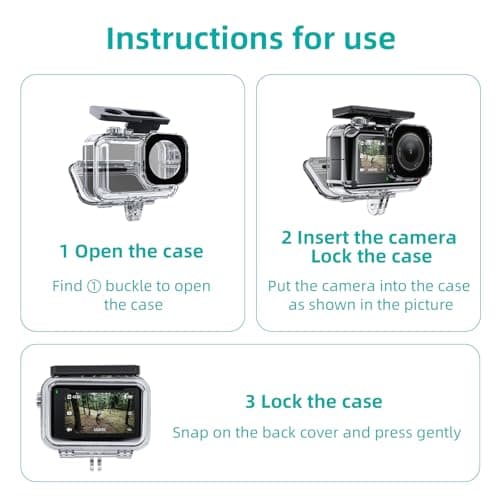 Instructions for use

1 Open the case

Find ① buckle to open the case

2 Insert the camera
Lock the case

Put the camera into the case as shown in the picture

3 Lock the case

Snap on the back cover and press gently