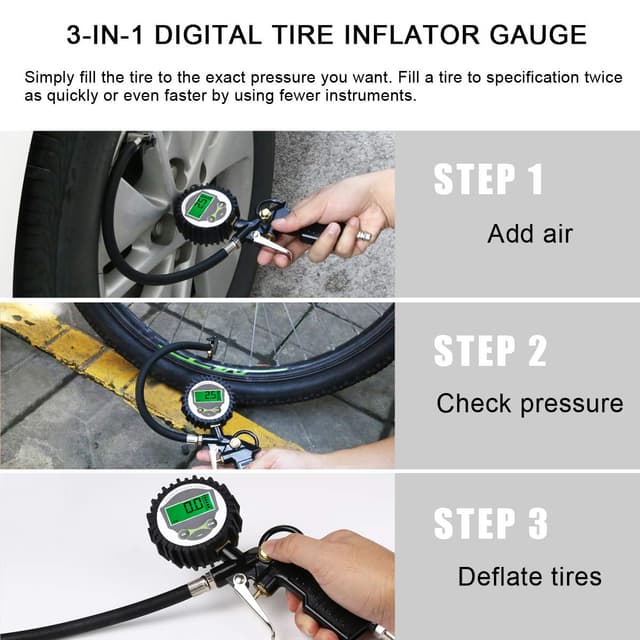 3-IN-1 DIGITAL TIRE INFLATOR GAUGE

Simply fill the tire to the exact pressure you want. Fill a tire to specification twice as quickly or even faster by using fewer instruments.

STEP 1

Add air

25.1

STEP 2

Check pressure

0.0

STEP 3

Deflate tires