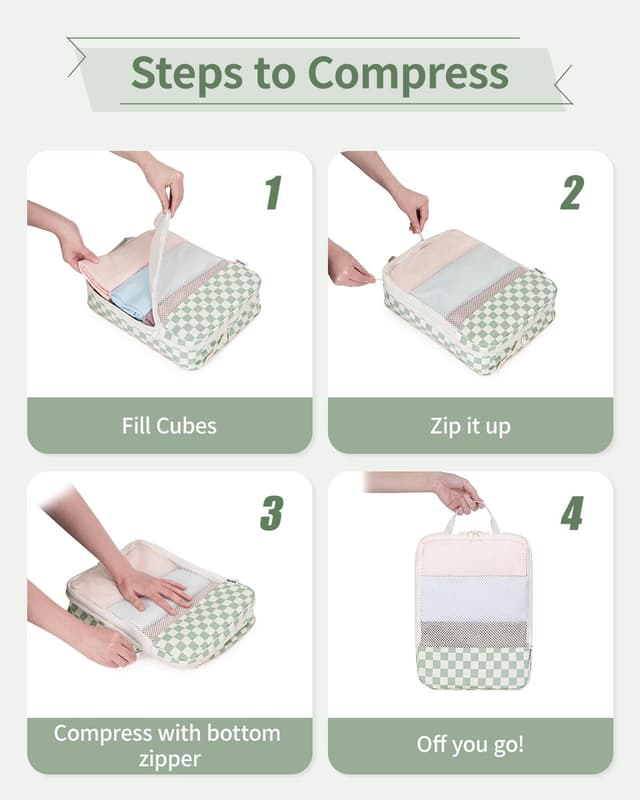 Steps to Compress

1

Fill Cubes

2

Zip it up

3

Compress with bottom zipper

4

Off you go!