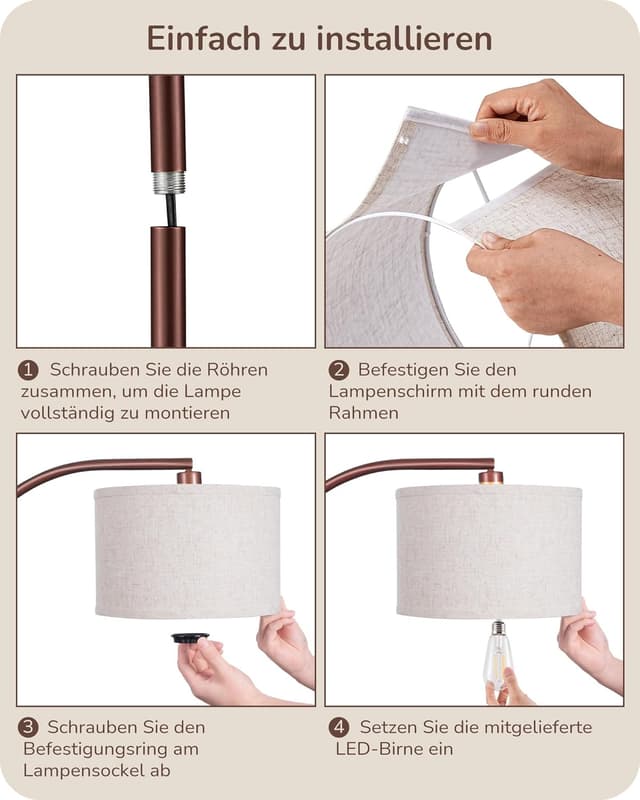 Einfach zu installieren

1 Schrauben Sie die Röhren zusammen, um die Lampe vollständig zu montieren

2 Befestigen Sie den Lampenschirm mit dem runden Rahmen

3 Schrauben Sie den Befestigungsring am Lampensockel ab

4 Setzen Sie die mitgelieferte LED-Birne ein