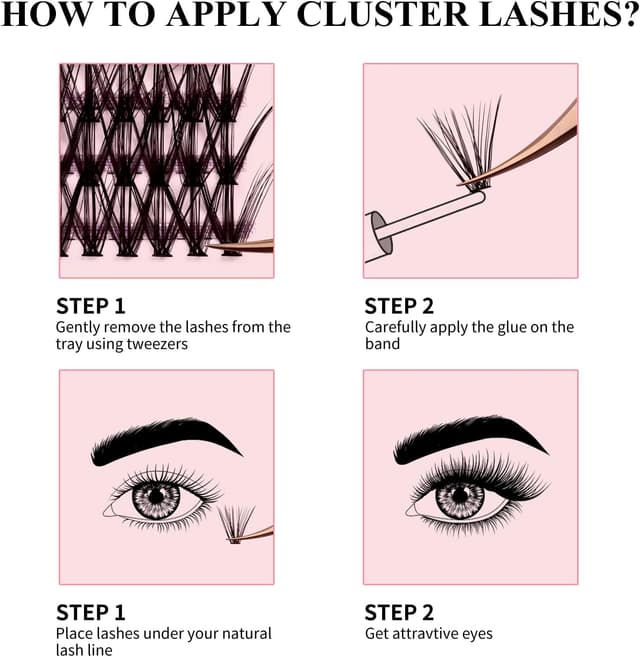 HOW TO APPLY CLUSTER LASHES?

STEP 1
Gently remove the lashes from the tray using tweezers

STEP 2
Carefully apply the glue on the band

STEP 1
Place lashes under your natural lash line

STEP 2
Get attravtive eyes