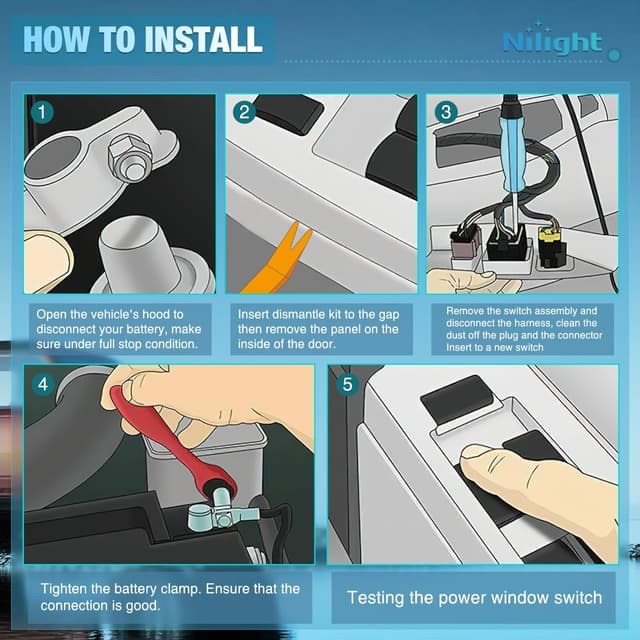 HOW TO INSTALL

Nilight

1

Open the vehicle's hood to disconnect your battery, make sure under full stop condition.

2

Insert dismantle kit to the gap then remove the panel on the inside of the door.

3

Remove the switch assembly and disconnect the harness, clean the dust off the plug and the connector Insert to a new switch

4

Tighten the battery clamp. Ensure that the connection is good.

5

Testing the power window switch