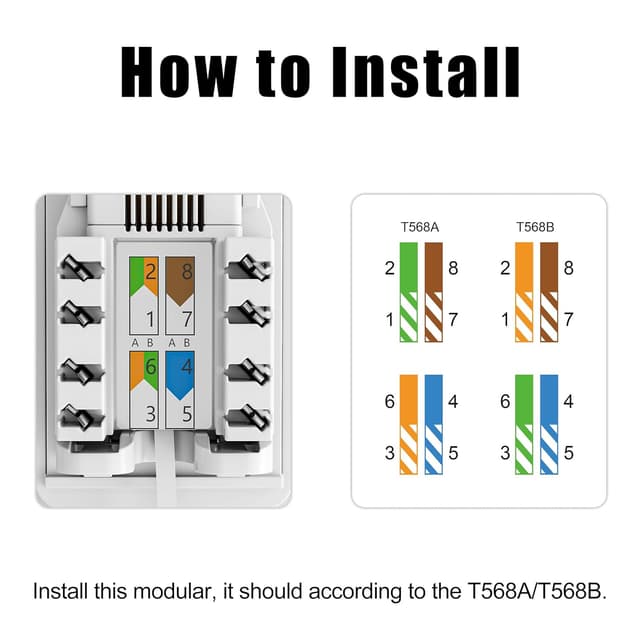 How to Install

2 8
1 7
A B A B
6 4
3 5

T568A
2 8
1 7
6 4
3 5

T568B
2 8
1 7
6 4
3 5

Install this modular, it should according to the T568A/T568B.