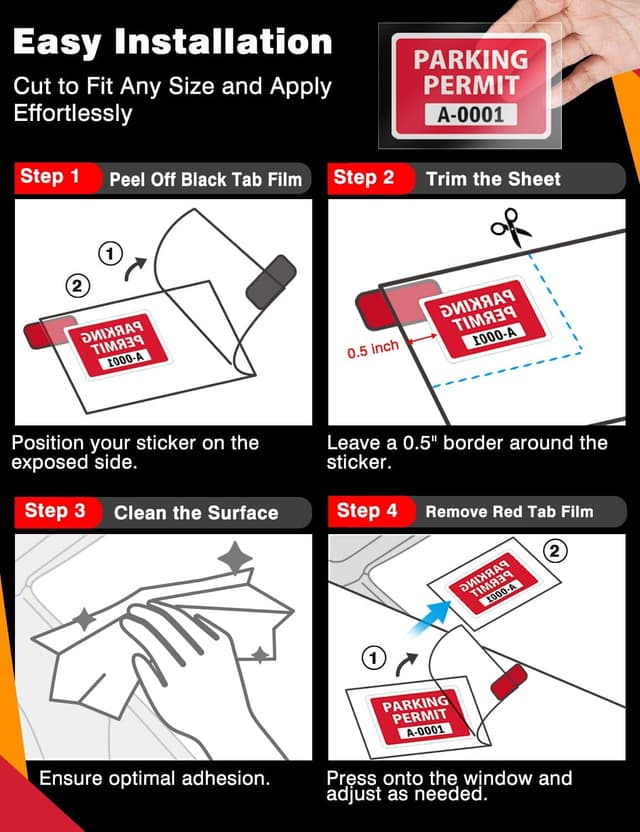 Easy Installation

Cut to Fit Any Size and Apply Effortlessly

PARKING PERMIT
A-0001

Step 1 Peel Off Black Tab Film

① ②

PARKING PERMIT
A-0001

Position your sticker on the exposed side.

Step 2 Trim the Sheet

PARKING PERMIT
A-0001

0.5 inch

Leave a 0.5" border around the sticker.

Step 3 Clean the Surface

Ensure optimal adhesion.

Step 4 Remove Red Tab Film

②

PARKING PERMIT
A-0001

①

PARKING PERMIT
A-0001

Press onto the window and adjust as needed.