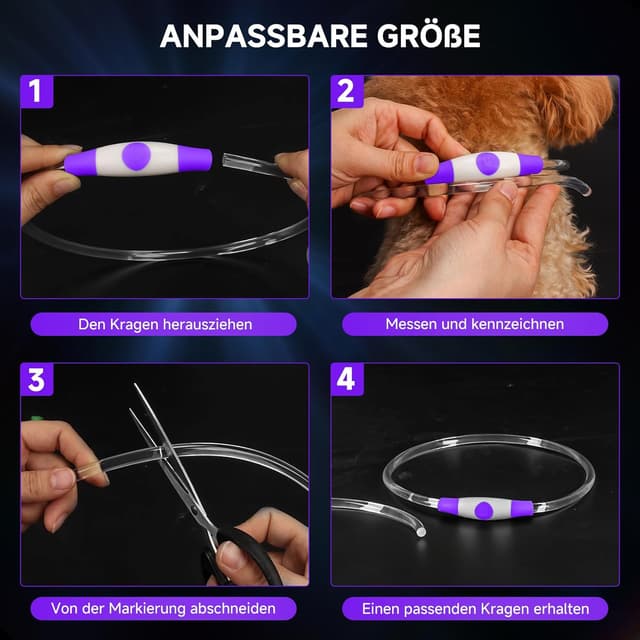 ANPASSBARE GRÖßE

1

Den Kragen herausziehen

2

Messen und kennzeichnen

3

Von der Markierung abschneiden

4

Einen passenden Kragen erhalten