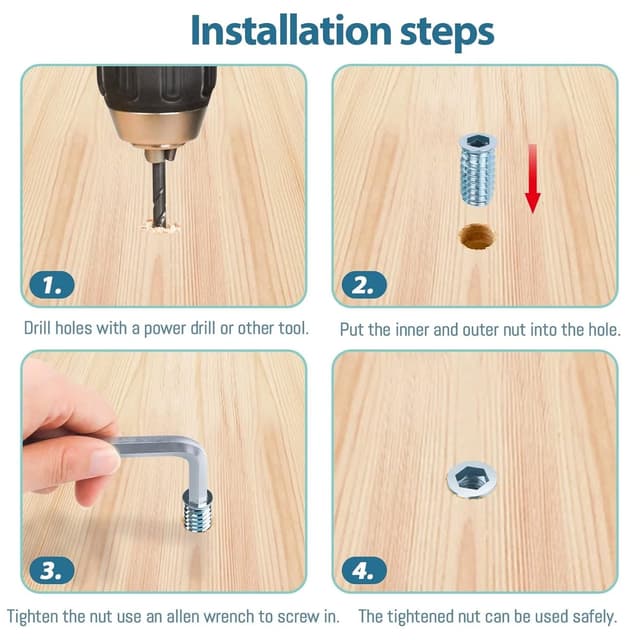 Installation steps

1.

Drill holes with a power drill or other tool.

2.

Put the inner and outer nut into the hole.

3.

Tighten the nut use an allen wrench to screw in.

4.

The tightened nut can be used safely.