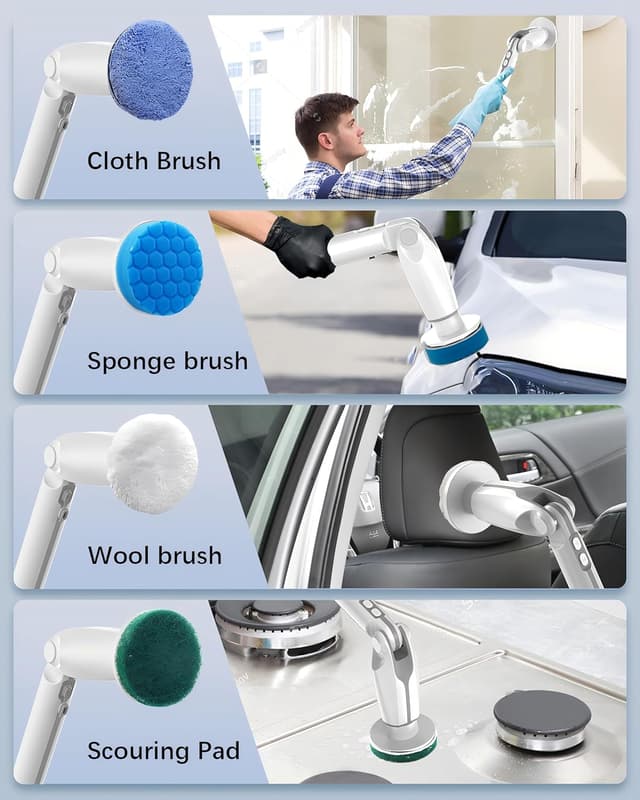 Cloth Brush

Sponge brush

Wool brush

Scouring Pad