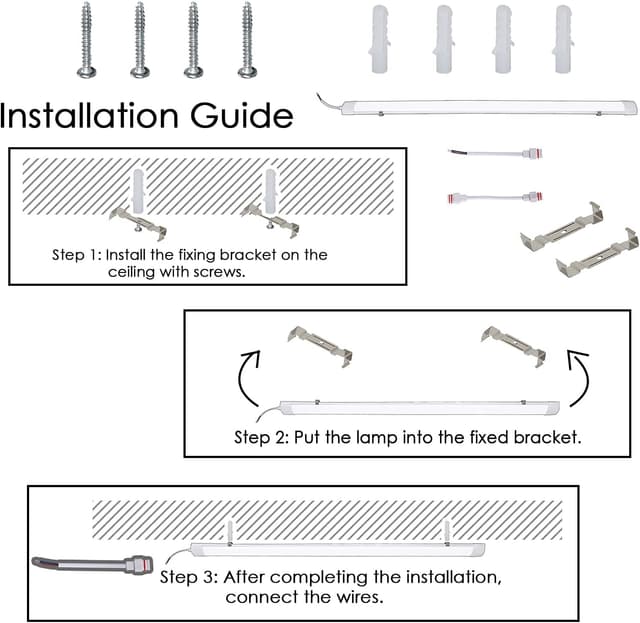 Installation Guide

Step 1: Install the fixing bracket on the ceiling with screws.

Step 2: Put the lamp into the fixed bracket.

Step 3: After completing the installation, connect the wires.