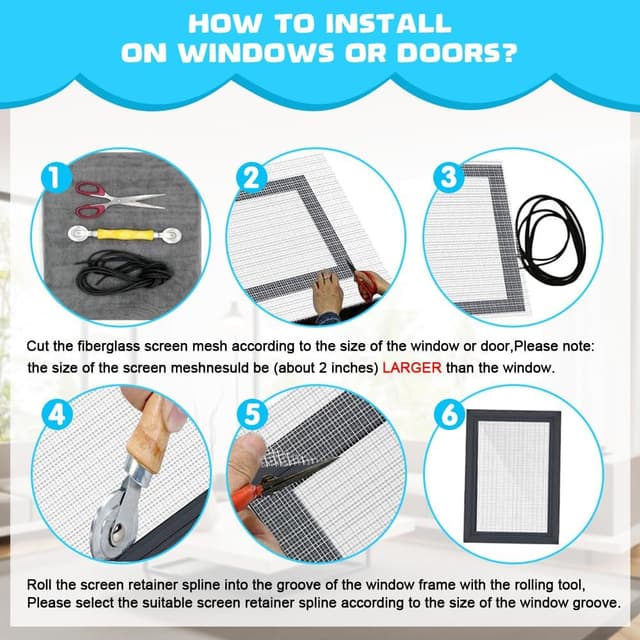 HOW TO INSTALL
ON WINDOWS OR DOORS?

1

2

3

Cut the fiberglass screen mesh according to the size of the window or door,Please note: the size of the screen meshnesuld be (about 2 inches) LARGER than the window.

4

5

6

Roll the screen retainer spline into the groove of the window frame with the rolling tool, Please select the suitable screen retainer spline according to the size of the window groove.