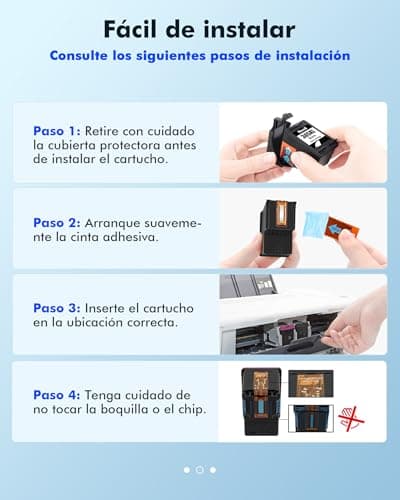 Fácil de instalar

Consulte los siguientes pasos de instalación

Paso 1: Retire con cuidado la cubierta protectora antes de instalar el cartucho.

Paso 2: Arranque suavemente la cinta adhesiva.

Paso 3: Inserte el cartucho en la ubicación correcta.

Paso 4: Tenga cuidado de no tocar la boquilla o el chip.