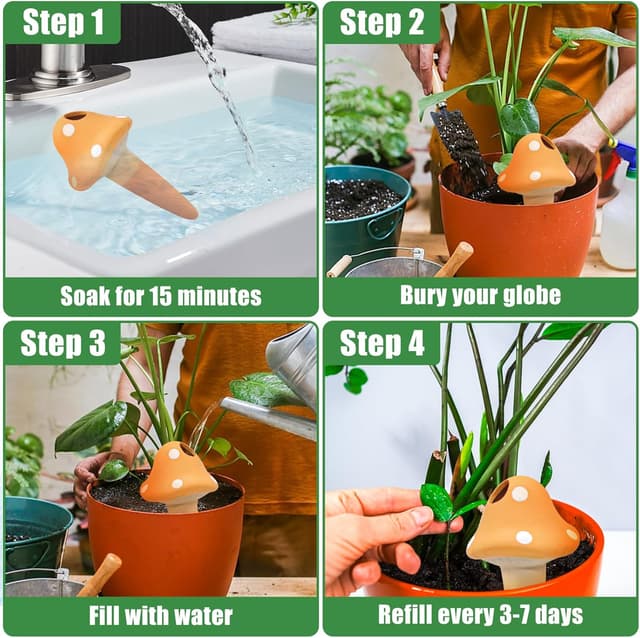 Step 1

Soak for 15 minutes

Step 2

Bury your globe

Step 3

Fill with water

Step 4

Refill every 3-7 days