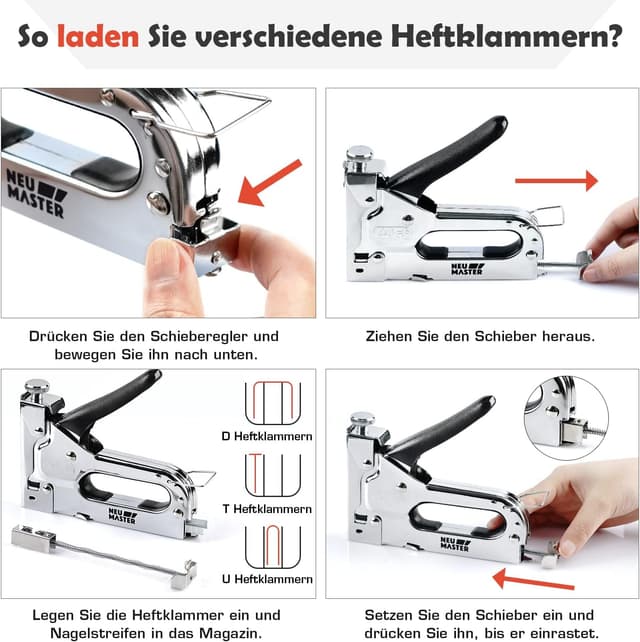 So laden Sie verschiedene Heftklammern?

NEU MASTER

Drücken Sie den Schieberegler und bewegen Sie ihn nach unten.

NEU MASTER

Ziehen Sie den Schieber heraus.

NEU MASTER

D Heftklammern

T Heftklammern

U Heftklammern

Legen Sie die Heftklammer ein und Nagelstreifen in das Magazin.

NEU MASTER

Setzen Sie den Schieber ein und drücken Sie ihn, bis er einrastet.