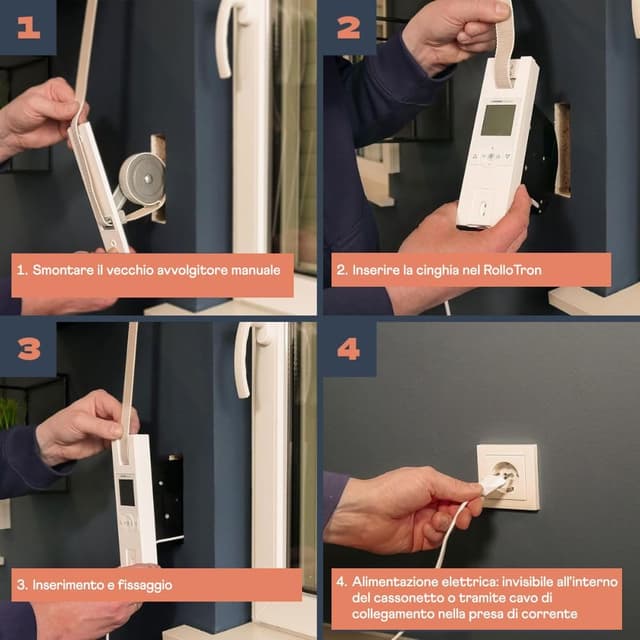 1

1. Smontare il vecchio avvolgitore manuale

2

2. Inserire la cinghia nel RolloTron

3

3. Inserimento e fissaggio

4

4. Alimentazione elettrica: invisibile all'interno del cassonetto o tramite cavo di collegamento nella presa di corrente