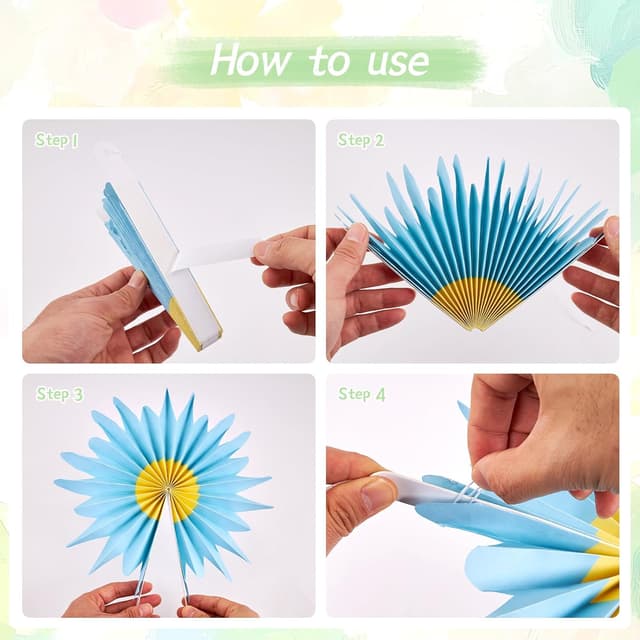 How to use

Step 1

Step 2

Step 3

Step 4