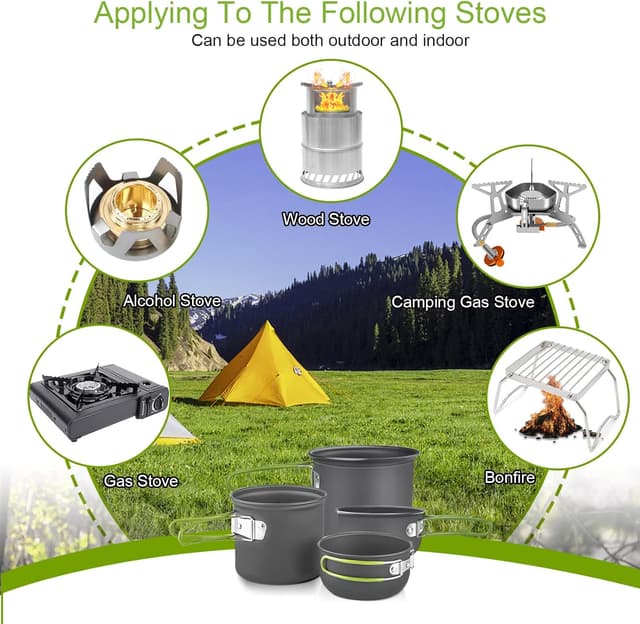 Applying To The Following Stoves
Can be used both outdoor and indoor

Wood Stove

Alcohol Stove

Camping Gas Stove

Gas Stove

Bonfire