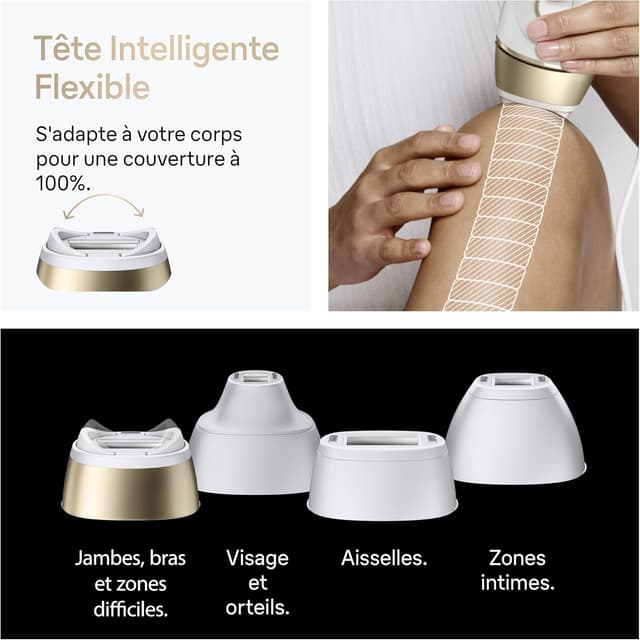 Tête Intelligente Flexible

S'adapte à votre corps pour une couverture à 100%.

Jambes, bras et zones difficiles.

Visage et orteils.

Aisselles.

Zones intimes.