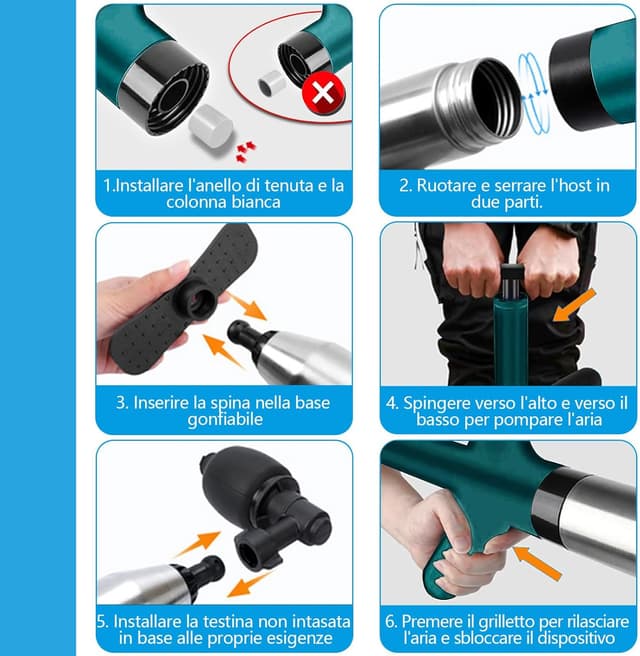 1.Installare l'anello di tenuta e la colonna bianca

2. Ruotare e serrare l'host in due parti.

3. Inserire la spina nella base gonfiabile

4. Spingere verso l'alto e verso il basso per pompare l'aria

5. Installare la testina non intasata in base alle proprie esigenze

6. Premere il grilletto per rilasciare l'aria e sbloccare il dispositivo