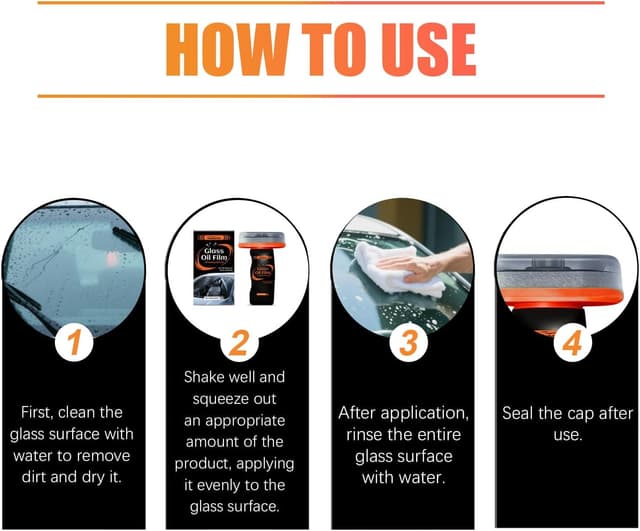 HOW TO USE

Glass Oil Film

Glass Oil Film

1

First, clean the glass surface with water to remove dirt and dry it.

2

Shake well and squeeze out an appropriate amount of the product, applying it evenly to the glass surface.

3

After application, rinse the entire glass surface with water.

4

Seal the cap after use.