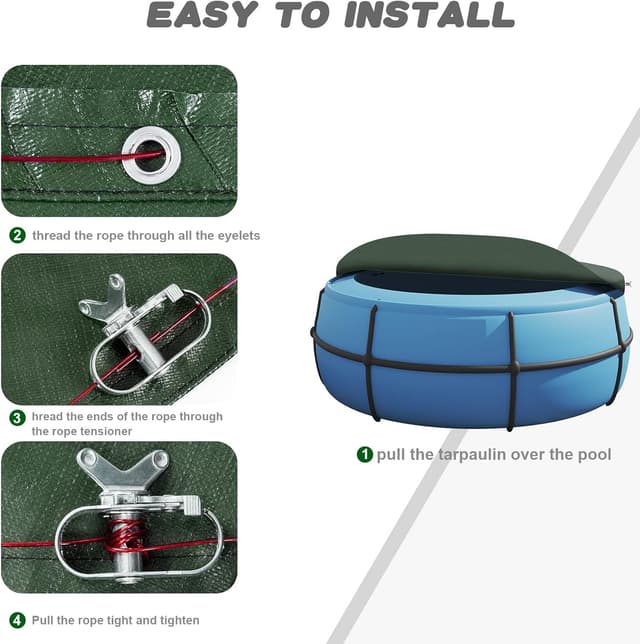 EASY TO INSTALL

2 thread the rope through all the eyelets

3 hread the ends of the rope through the rope tensioner

4 Pull the rope tight and tighten

1 pull the tarpaulin over the pool