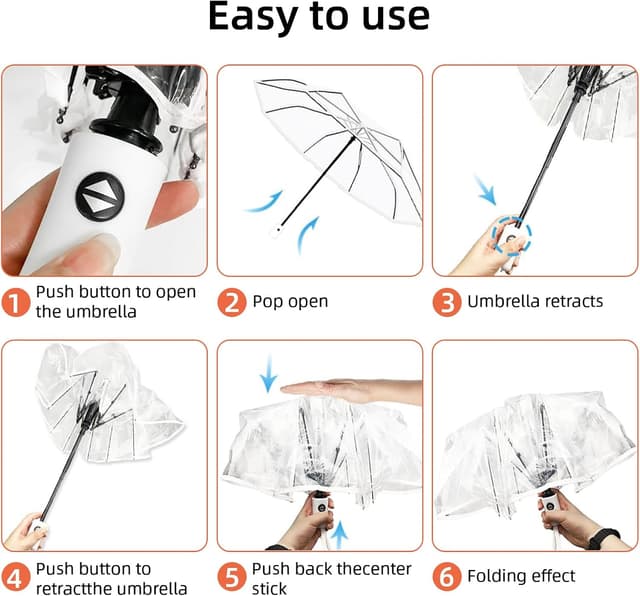 Easy to use

1 Push button to open the umbrella

2 Pop open

3 Umbrella retracts

4 Push button to retractthe umbrella

5 Push back thecenter stick

6 Folding effect