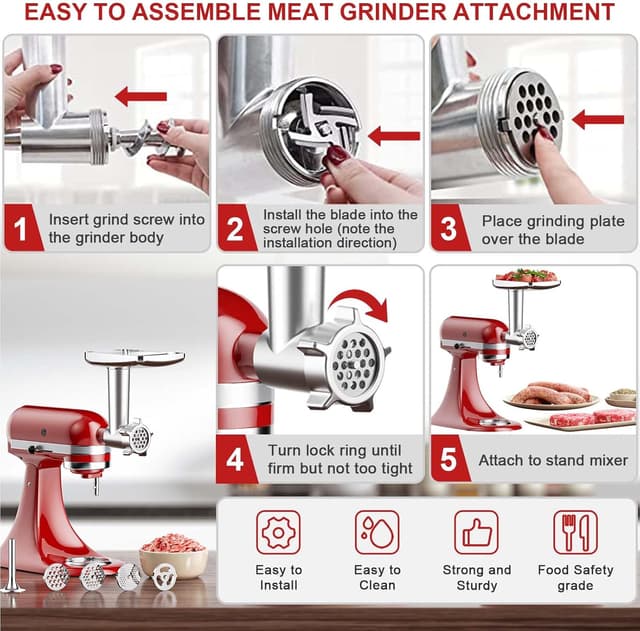 EASY TO ASSEMBLE MEAT GRINDER ATTACHMENT

1 Insert grind screw into the grinder body

2 Install the blade into the screw hole (note the installation direction)

3 Place grinding plate over the blade

4 Turn lock ring until firm but not too tight

5 Attach to stand mixer

Easy to Install

Easy to Clean

Strong and Sturdy

Food Safety grade